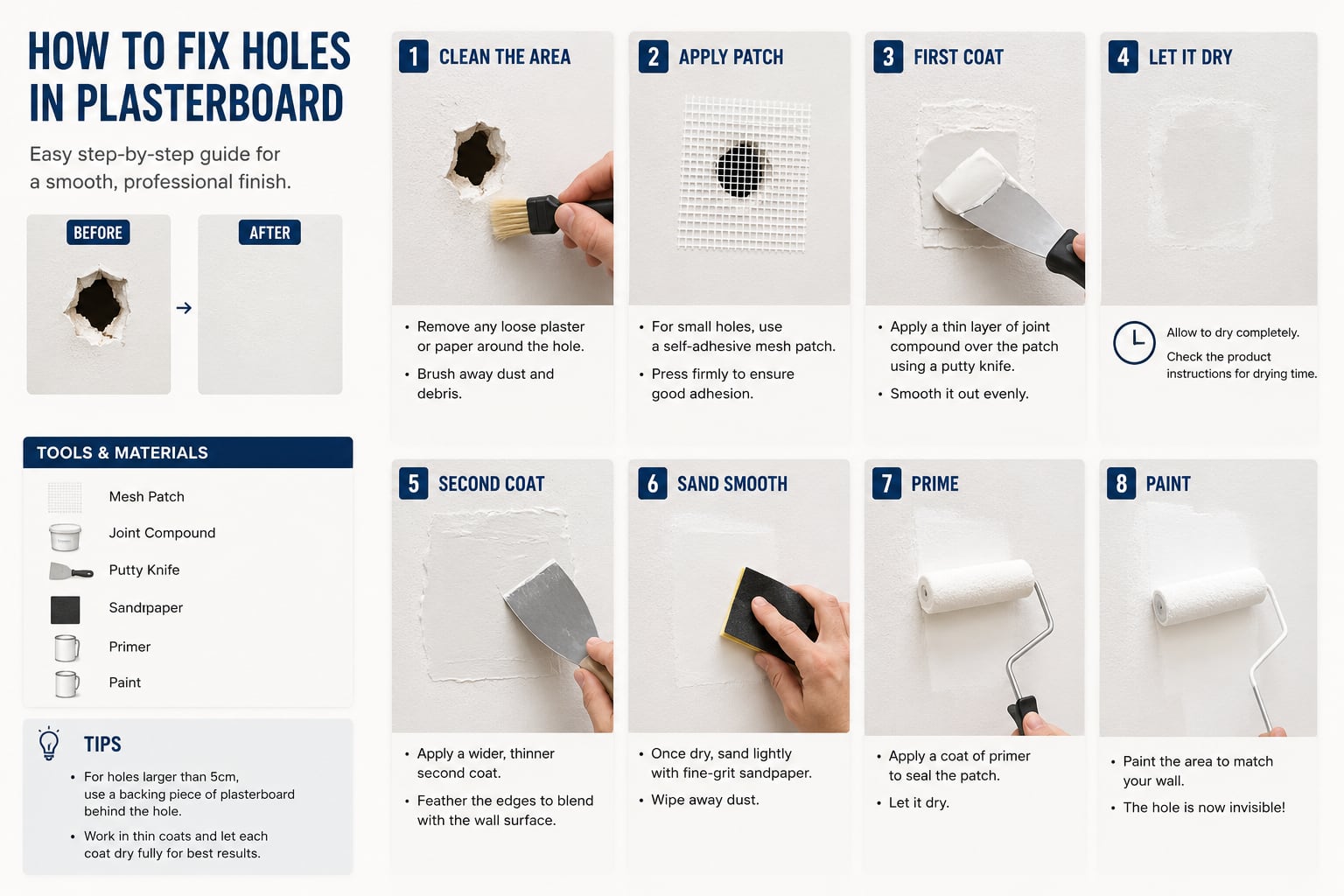 HOW TO FIX HOLES IN PLASTERBOARD

Easy step-by-step guide for a smooth, professional finish.

BEFORE

AFTER

TOOLS & MATERIALS

Mesh Patch
Joint Compound
Putty Knife
Sandpaper
Primer
Paint

TIPS

• For holes larger than 5cm, use a backing piece of plasterboard behind the hole.
• Work in thin coats and let each coat dry fully for best results.

1 CLEAN THE AREA

• Remove any loose plaster or paper around the hole.
• Brush away dust and debris.

2 APPLY PATCH

• For small holes, use a self-adhesive mesh patch.
• Press firmly to ensure good adhesion.

3 FIRST COAT

• Apply a thin layer of joint compound over the patch using a putty knife.
• Smooth it out evenly.

4 LET IT DRY

Allow to dry completely.
Check the product instructions for drying time.

5 SECOND COAT

• Apply a wider, thinner second coat.
• Feather the edges to blend with the wall surface.

6 SAND SMOOTH

• Once dry, sand lightly with fine-grit sandpaper.
• Wipe away dust.

7 PRIME

• Apply a coat of primer to seal the patch.
• Let it dry.

8 PAINT

• Paint the area to match your wall.
• The hole is now invisible!